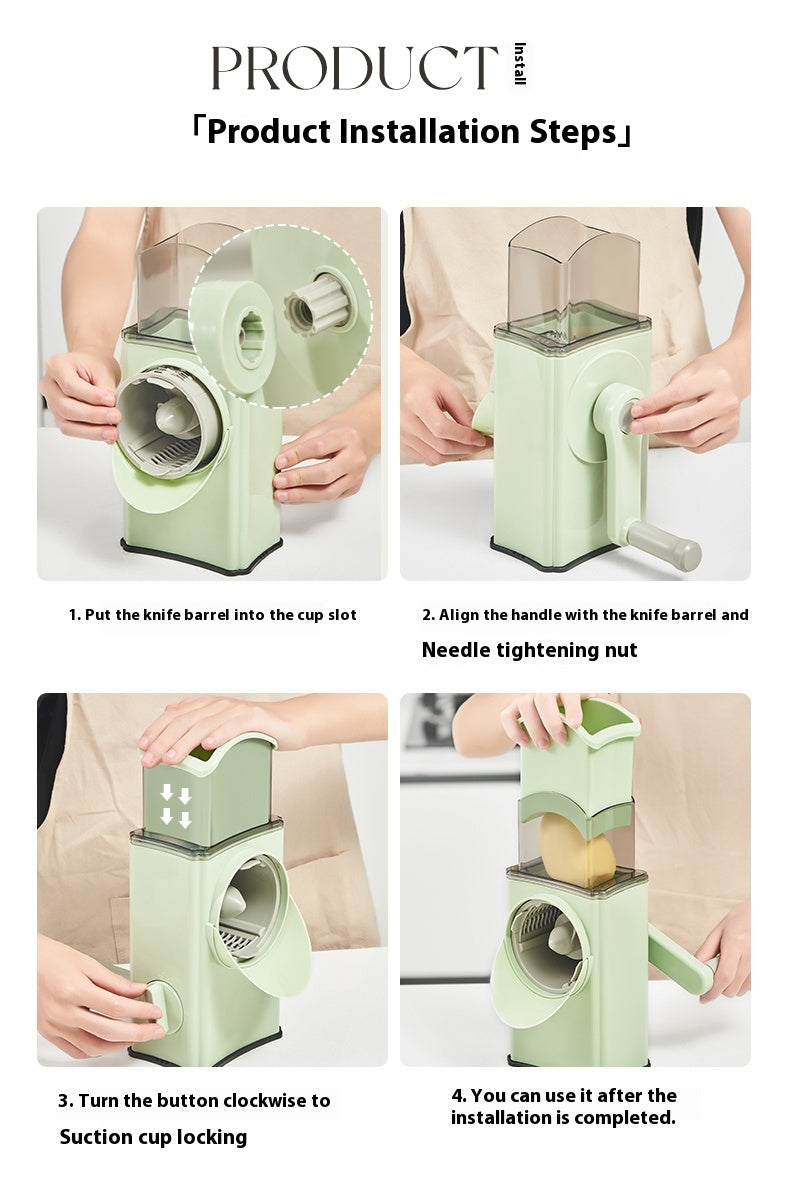 PRODUCT Install

「Product Installation Steps」

1. Put the knife barrel into the cup slot

2. Align the handle with the knife barrel and

Needle tightening nut

3. Turn the button clockwise to

Suction cup locking

4. You can use it after the installation is completed.